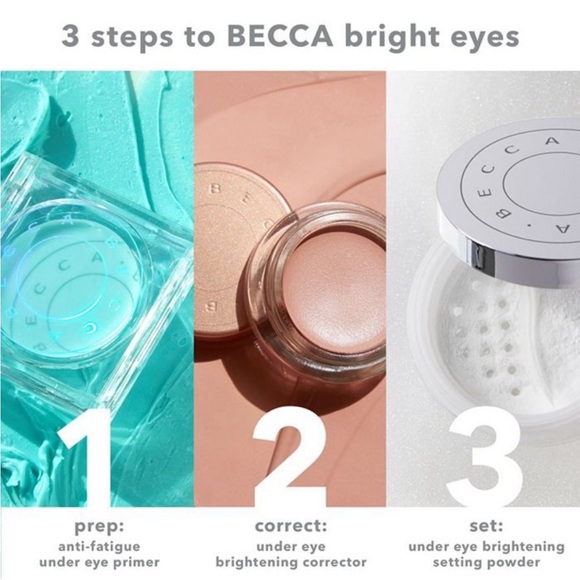 3 steps to BECCA bright eyes

BECCA

BECCA

BECCA

1

prep:
anti-fatigue
under eye primer

2

correct:
under eye
brightening corrector

3

set:
under eye brightening
setting powder